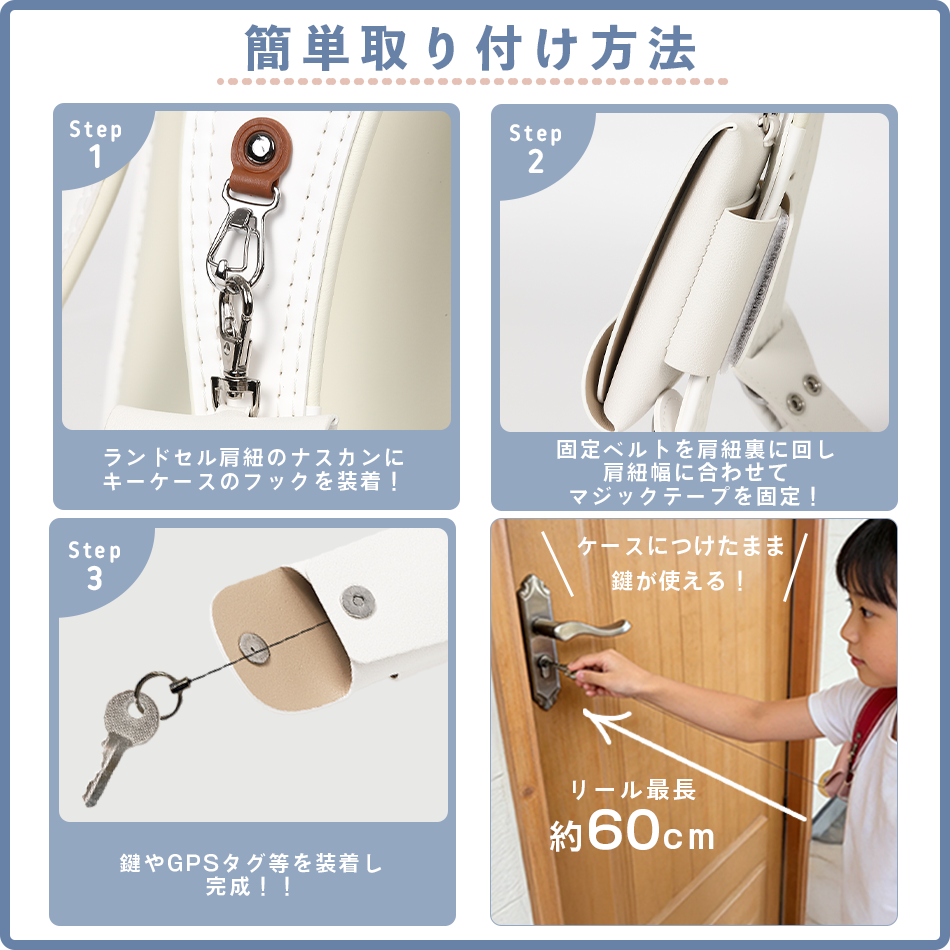 簡単取り付け方法

Step 1

ランドセル肩紐のナスカンに
キーケースのフックを装着！

Step 2

固定ベルトを肩紐裏に回し
肩紐幅に合わせて
マジックテープを固定！

Step 3

鍵やGPSタグ等を装着し
完成！！

ケースにつけたまま
鍵が使える！

リール最長
約60cm