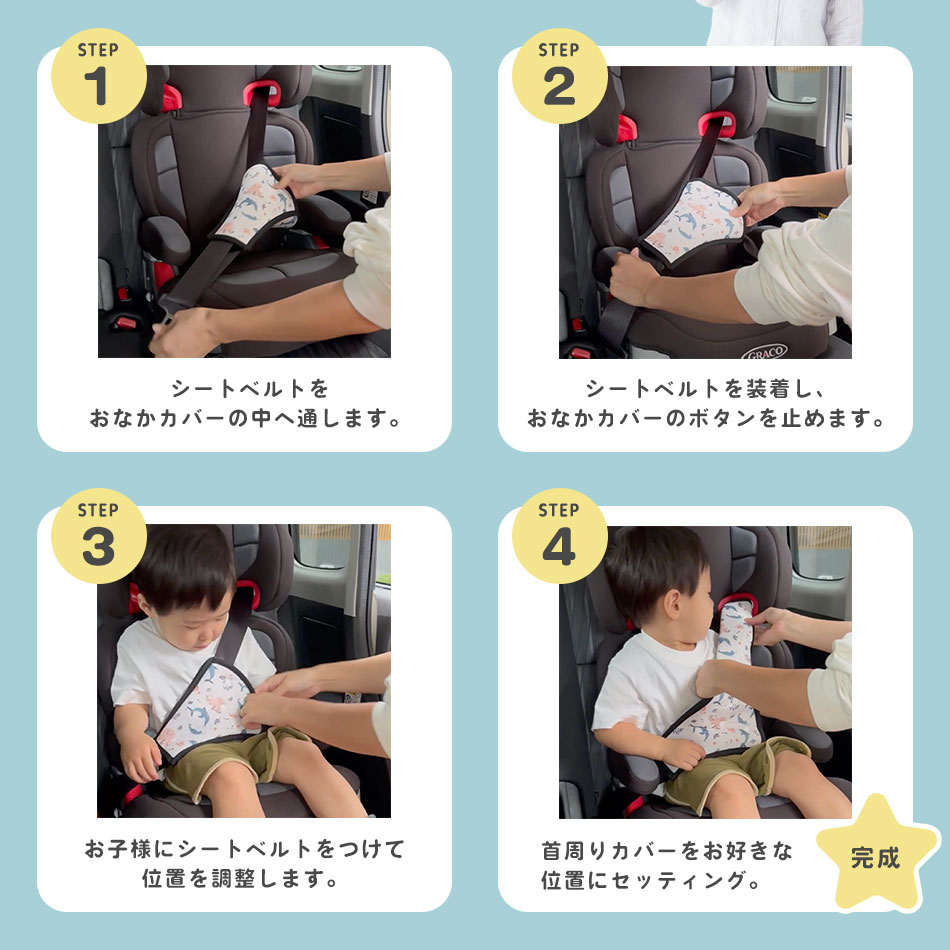 STEP 1

シートベルトを
おなかカバーの中へ通します。

STEP 2

GRACO

シートベルトを装着し、
おなかカバーのボタンを止めます。

STEP 3

お子様にシートベルトをつけて
位置を調整します。

STEP 4

首周りカバーをお好きな
位置にセッティング。

完成