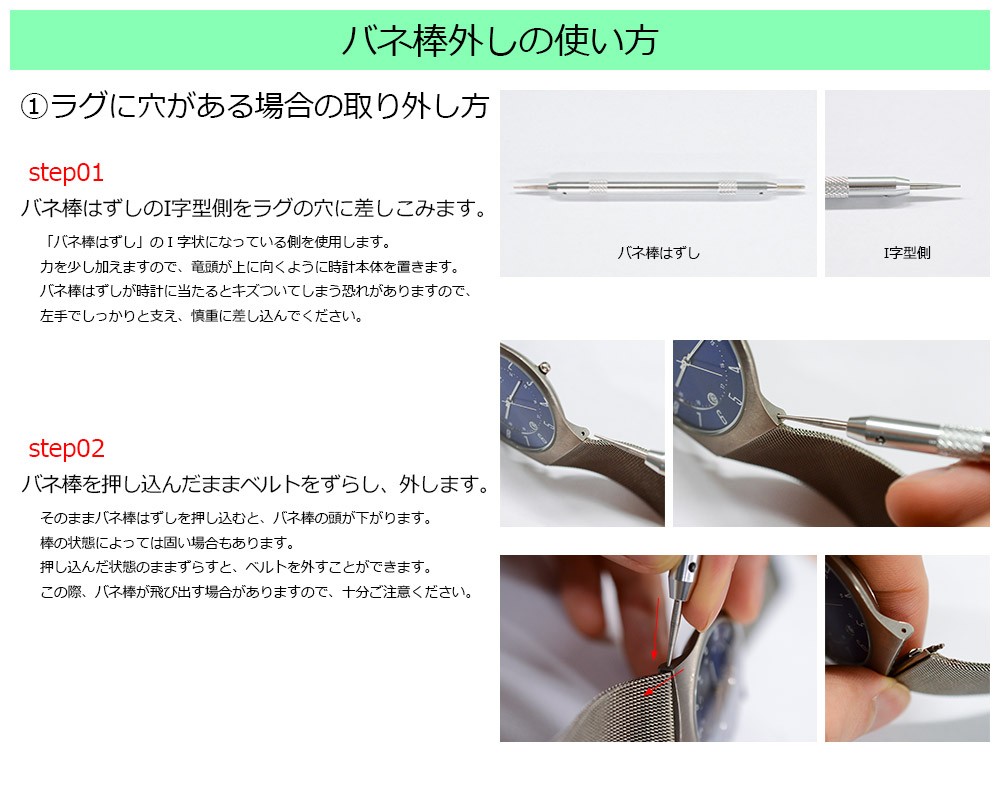 バネ棒外しの使い方

①ラグに穴がある場合の取り外し方

step01
バネ棒はずしのI字型側をラグの穴に差しこみます。

「バネ棒はずし」のＩ字状になっている側を使用します。
力を少し加えますので、竜頭が上に向くように時計本体を置きます。
バネ棒はずしが時計に当たるとキズついてしまう恐れがありますので、
左手でしっかりと支え、慎重に差し込んでください。

バネ棒はずし

I字型側

step02
バネ棒を押し込んだままベルトをずらし、外します。

そのままバネ棒はずしを押し込むと、バネ棒の頭が下がります。
棒の状態によっては固い場合もあります。
押し込んだ状態のままずらすと、ベルトを外すことができます。
この際、バネ棒が飛び出す場合がありますので、十分ご注意ください。