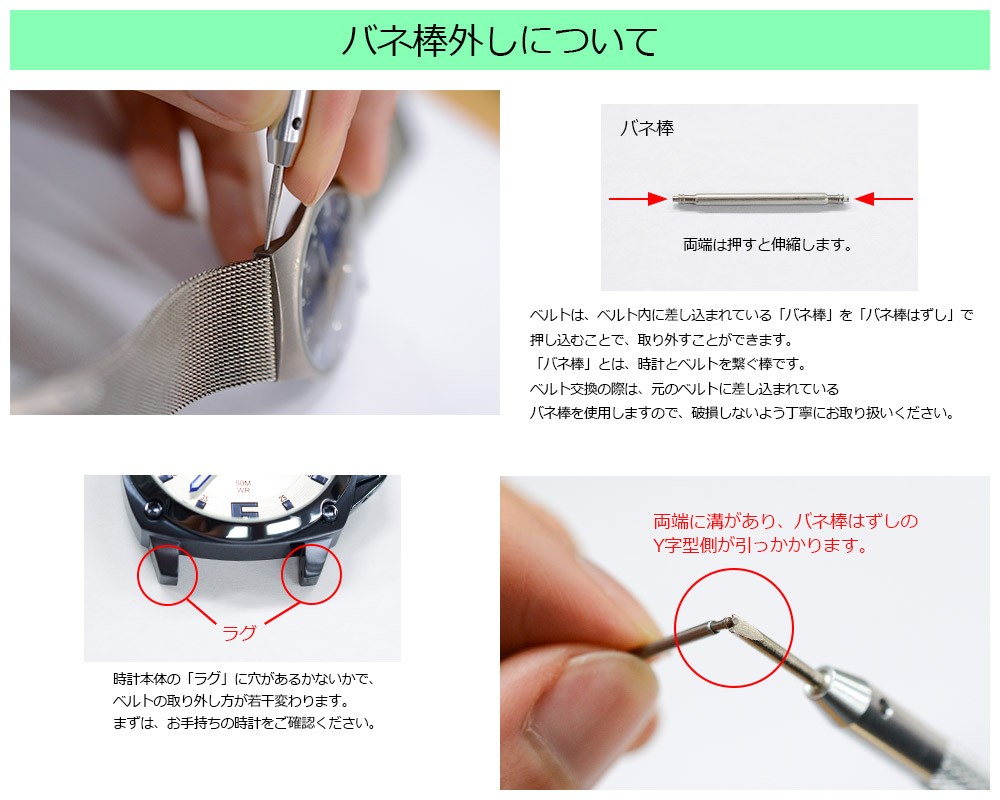 バネ棒外しについて

バネ棒

両端は押すと伸縮します。

ベルトは、ベルト内に差し込まれている「バネ棒」を「バネ棒はずし」で押し込むことで、取り外すことができます。
「バネ棒」とは、時計とベルトを繋ぐ棒です。
ベルト交換の際は、元のベルトに差し込まれている
バネ棒を使用しますので、破損しないよう丁寧にお取り扱いください。

50M WR

ラグ

時計本体の「ラグ」に穴があるかないかで、
ベルトの取り外し方が若干変わります。
まずは、お手持ちの時計をご確認ください。

両端に溝があり、バネ棒はずしの
Y字型側が引っかかります。