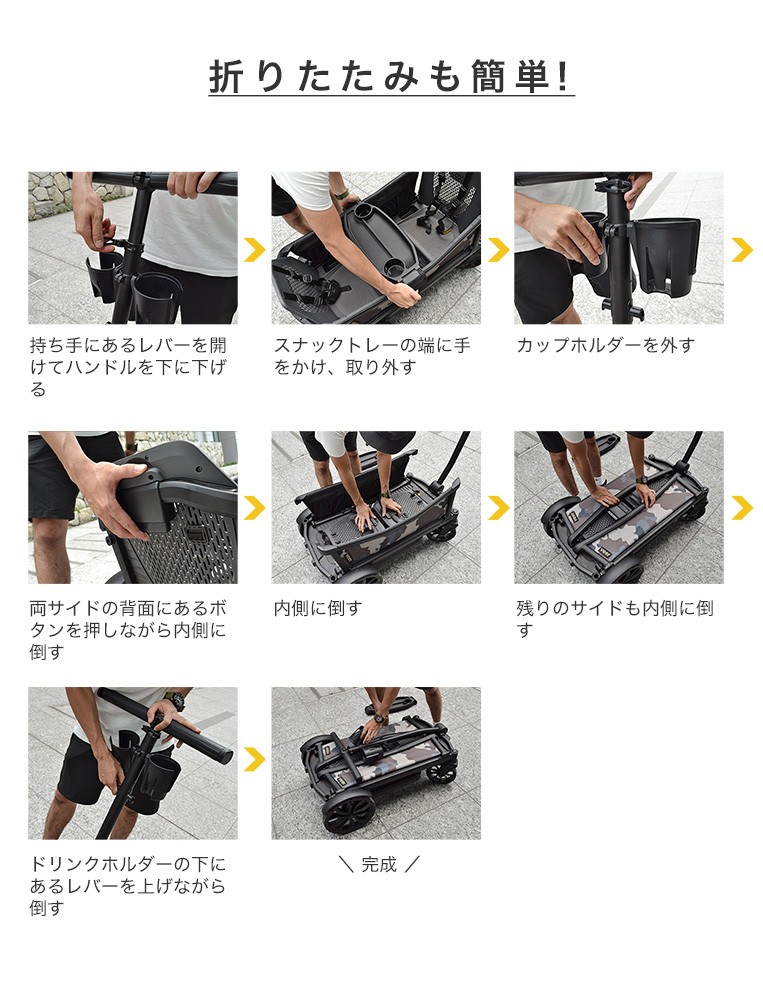 折りたたみも簡単!

持ち手にあるレバーを開けてハンドルを下に下げる

スナックトレーの端に手をかけ、取り外す

カップホルダーを外す

両サイドの背面にあるボタンを押しながら内側に倒す

内側に倒す

残りのサイドも内側に倒す

ドリンクホルダーの下にあるレバーを上げながら倒す

＼ 完成 ／