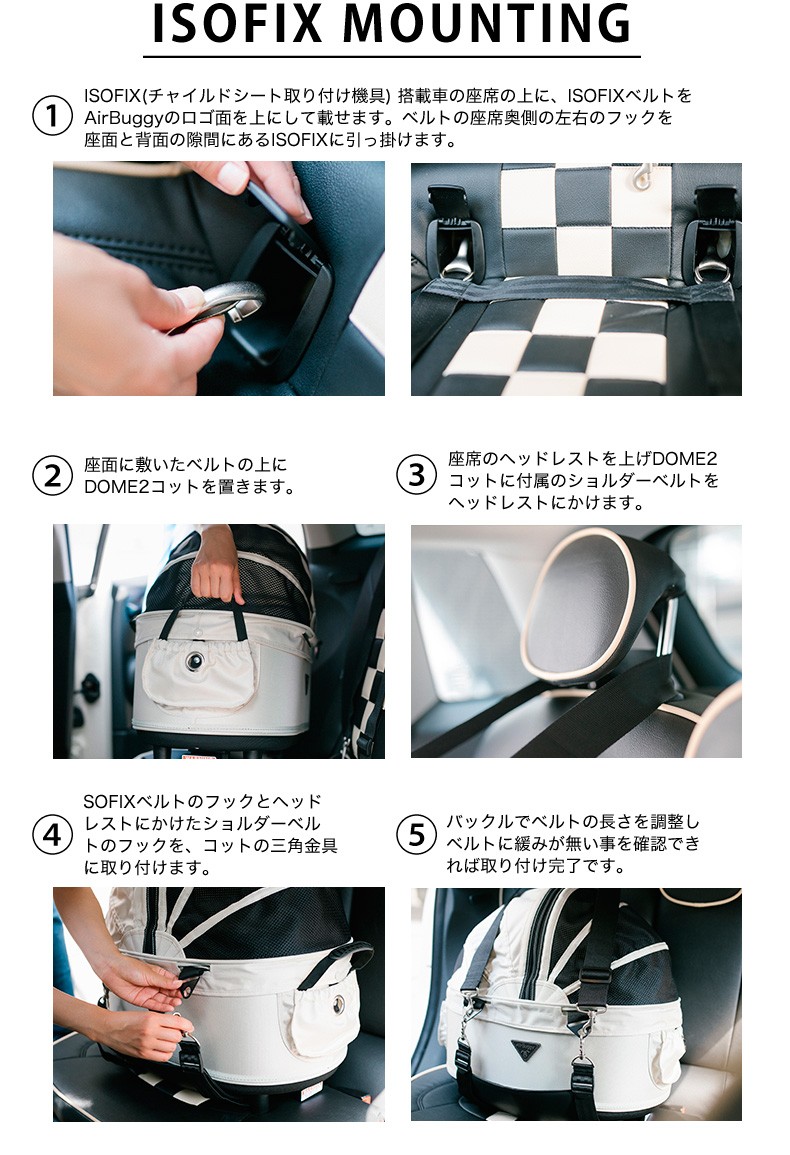 ISOFIX MOUNTING

① ISOFIX(チャイルドシート取り付け機具) 搭載車の座席の上に、ISOFIXベルトをAirBuggyのロゴ面を上にして載せます。ベルトの座席奥側の左右のフックを座面と背面の隙間にあるISOFIXに引っ掛けます。

② 座面に敷いたベルトの上にDOME2コットを置きます。

③ 座席のヘッドレストを上げDOME2コットに付属のショルダーベルトをヘッドレストにかけます。

④ SOFIXベルトのフックとヘッドレストにかけたショルダーベルトのフックを、コットの三角金具に取り付けます。

⑤ バックルでベルトの長さを調整しベルトに緩みが無い事を確認できれば取り付け完了です。