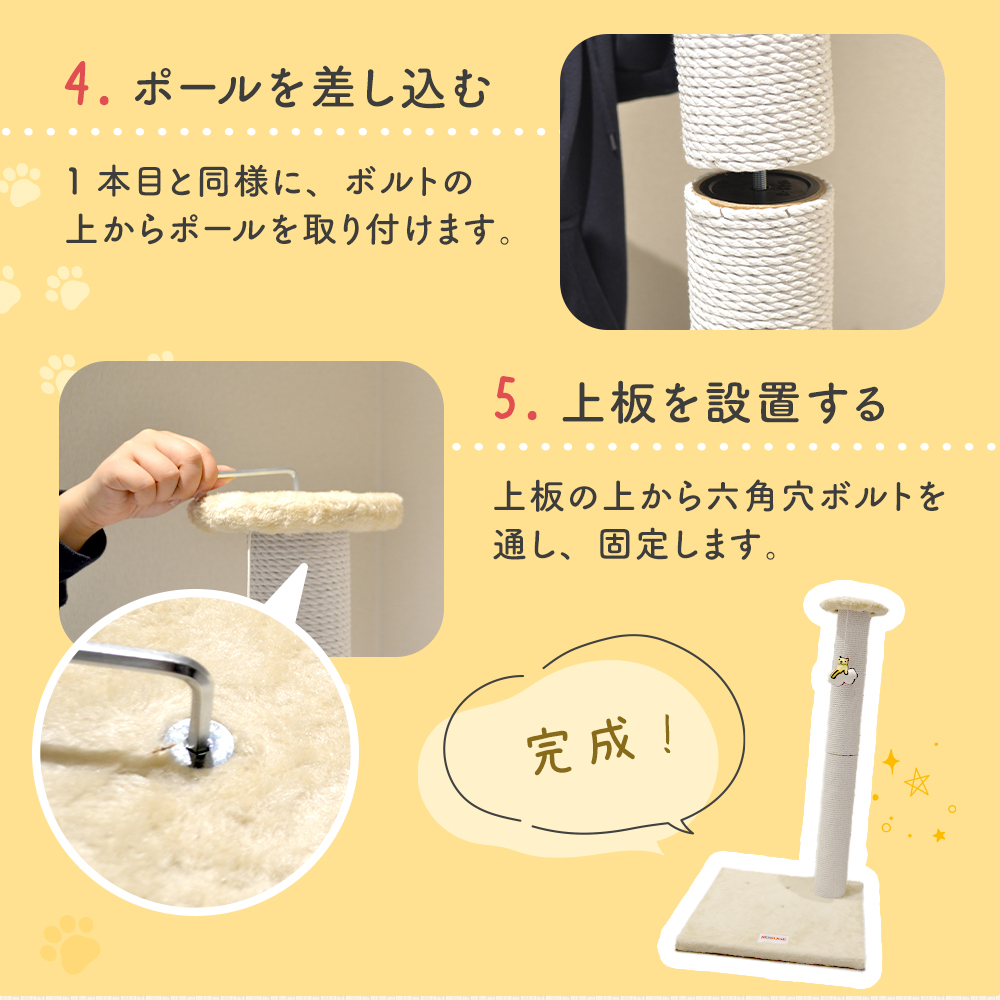 4. ポールを差し込む

1本目と同様に、ボルトの上からポールを取り付けます。

5. 上板を設置する

上板の上から六角穴ボルトを通し、固定します。

完成！