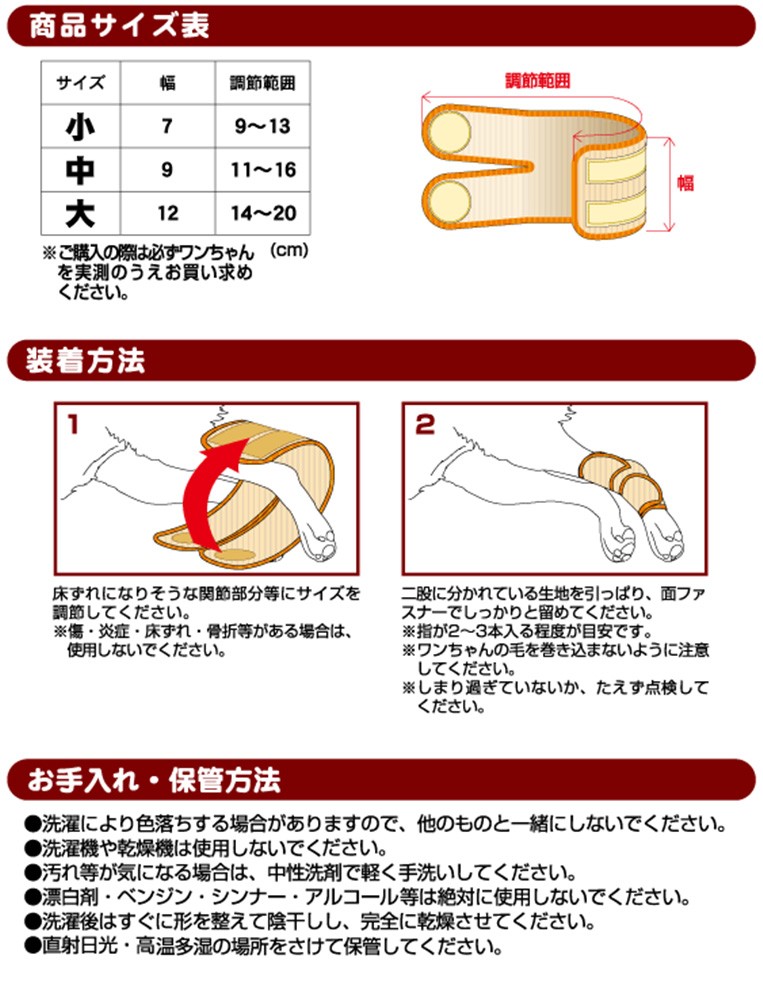 商品サイズ表

| サイズ | 幅 | 調節範囲 |
|---|---|---|
| 小 | 7 | 9〜13 |
| 中 | 9 | 11〜16 |
| 大 | 12 | 14〜20 |

※ご購入の際は必ずワンちゃんを実測のうえお買い求めください。 (cm)

調節範囲

幅

装着方法

1

床ずれになりそうな関節部分等にサイズを調節してください。
※傷・炎症・床ずれ・骨折等がある場合は、使用しないでください。

2

二股に分かれている生地を引っぱり、面ファスナーでしっかりと留めてください。
※指が2〜3本入る程度が目安です。
※ワンちゃんの毛を巻き込まないように注意してください。
※しまり過ぎていないか、たえず点検してください。

お手入れ・保管方法

●洗濯により色落ちする場合がありますので、他のものと一緒にしないでください。
●洗濯機や乾燥機は使用しないでください。
●汚れ等が気になる場合は、中性洗剤で軽く手洗いしてください。
●漂白剤・ベンジン・シンナー・アルコール等は絶対に使用しないでください。
●洗濯後はすぐに形を整えて陰干しし、完全に乾燥させてください。
●直射日光・高温多湿の場所をさけて保管してください。