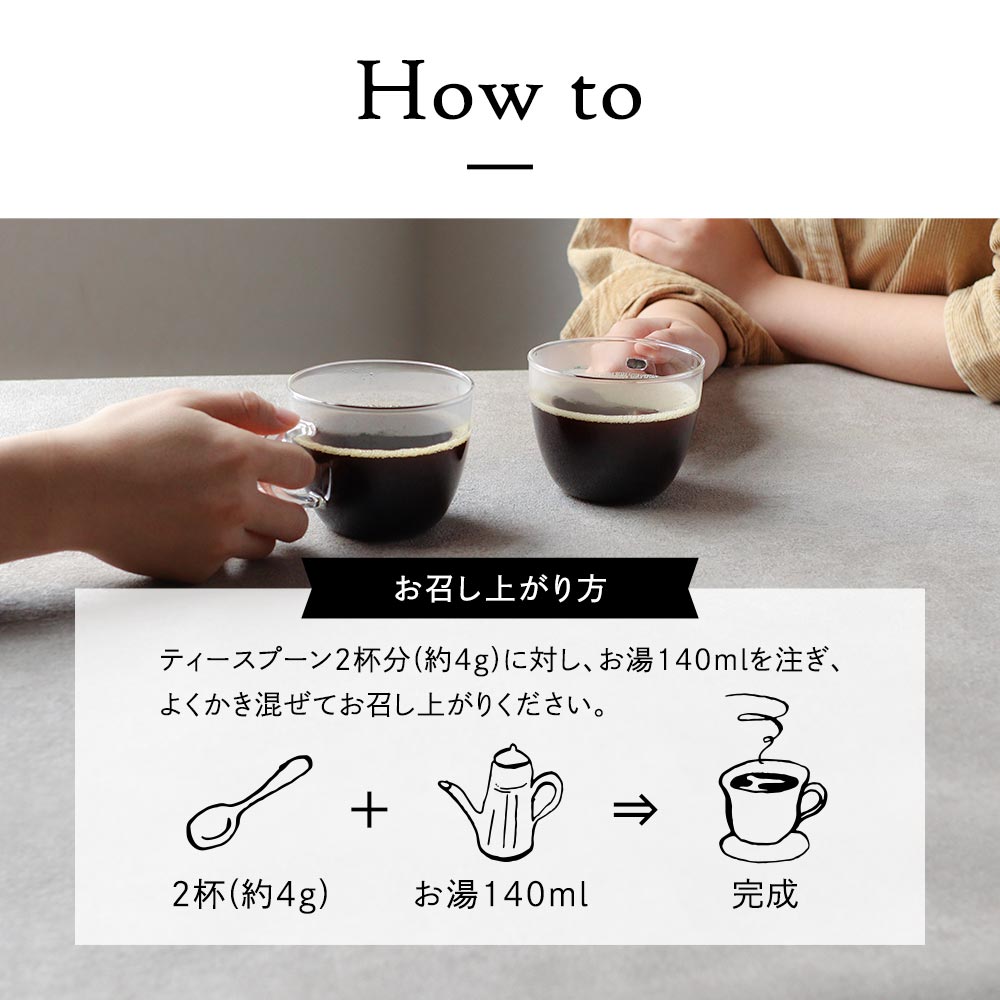 How to

お召し上がり方

ティースプーン2杯分（約4g）に対し、お湯140mlを注ぎ、よくかき混ぜてお召し上がりください。

2杯（約4g） + お湯140ml ⇒ 完成