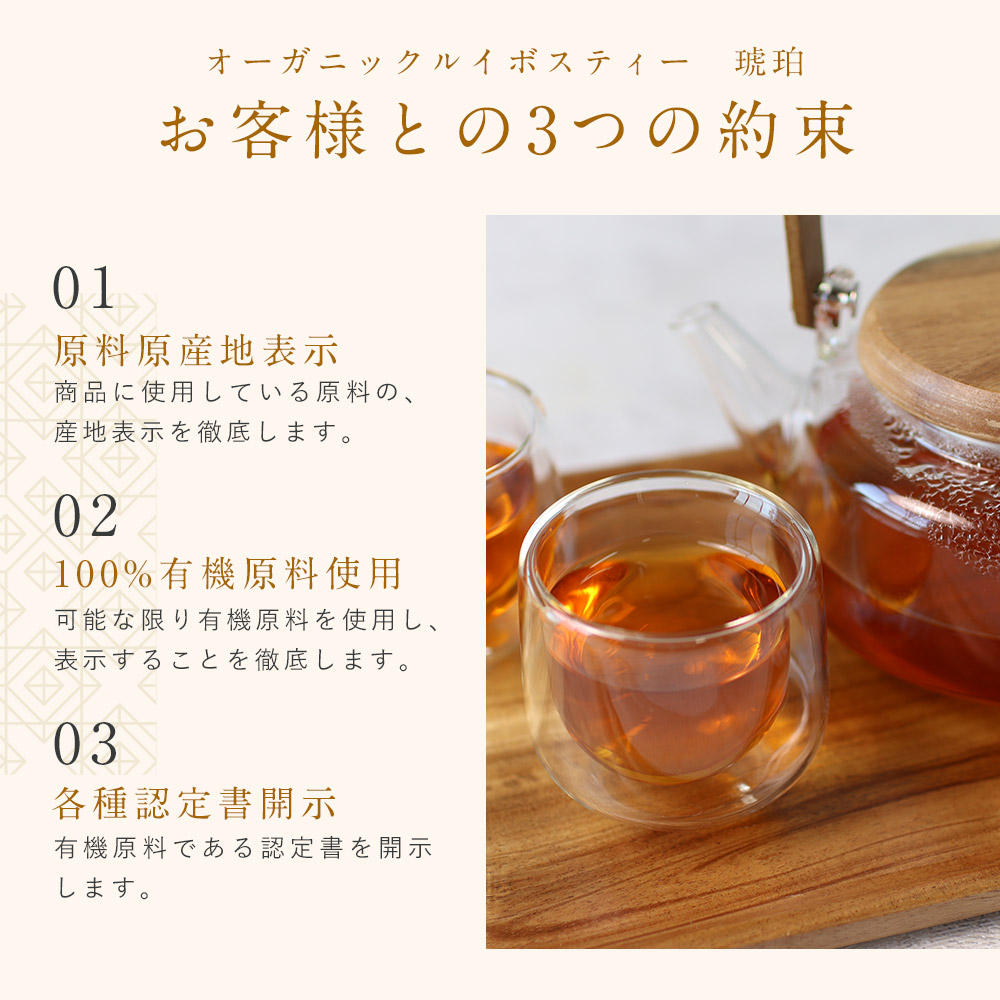 オーガニックルイボスティー　琥珀

お客様との3つの約束

01

原料原産地表示

商品に使用している原料の、産地表示を徹底します。

02

100%有機原料使用

可能な限り有機原料を使用し、表示することを徹底します。

03

各種認定書開示

有機原料である認定書を開示します。