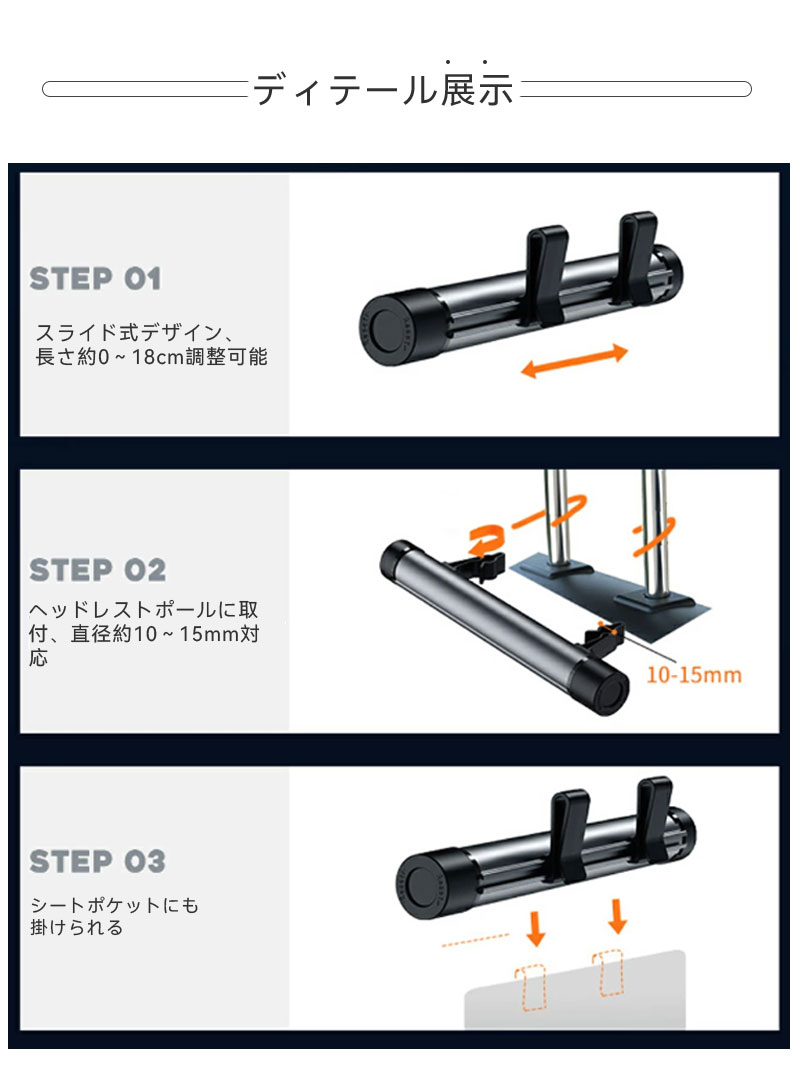 ディテール展示

STEP 01

スライド式デザイン、長さ約0～18cm調整可能

STEP 02

ヘッドレストポールに取付、直径約10～15mm対応

10-15mm

STEP 03

シートポケットにも掛けられる