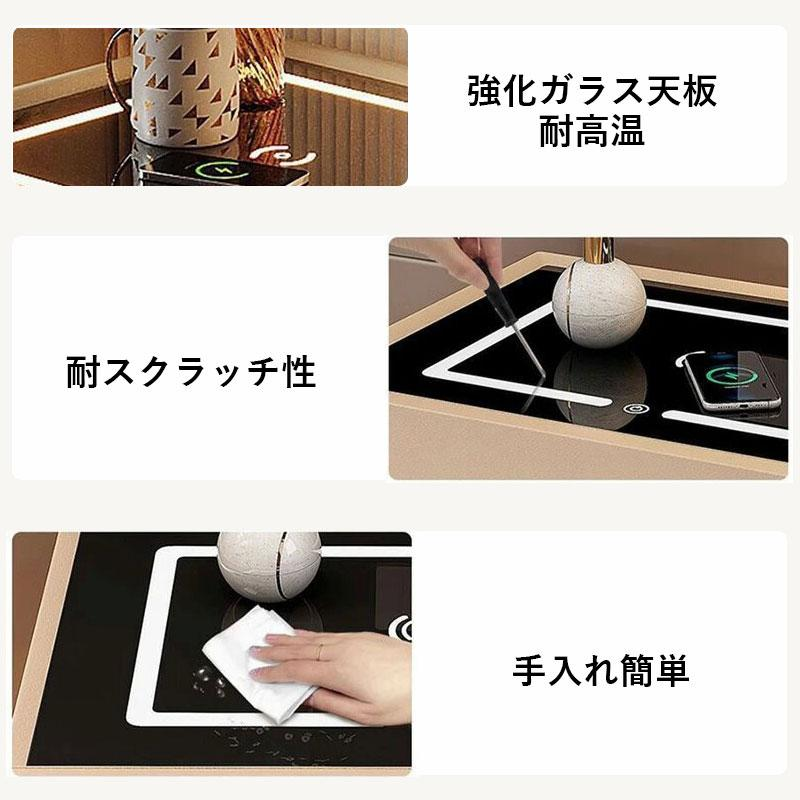 強化ガラス天板
耐高温

耐スクラッチ性

手入れ簡単