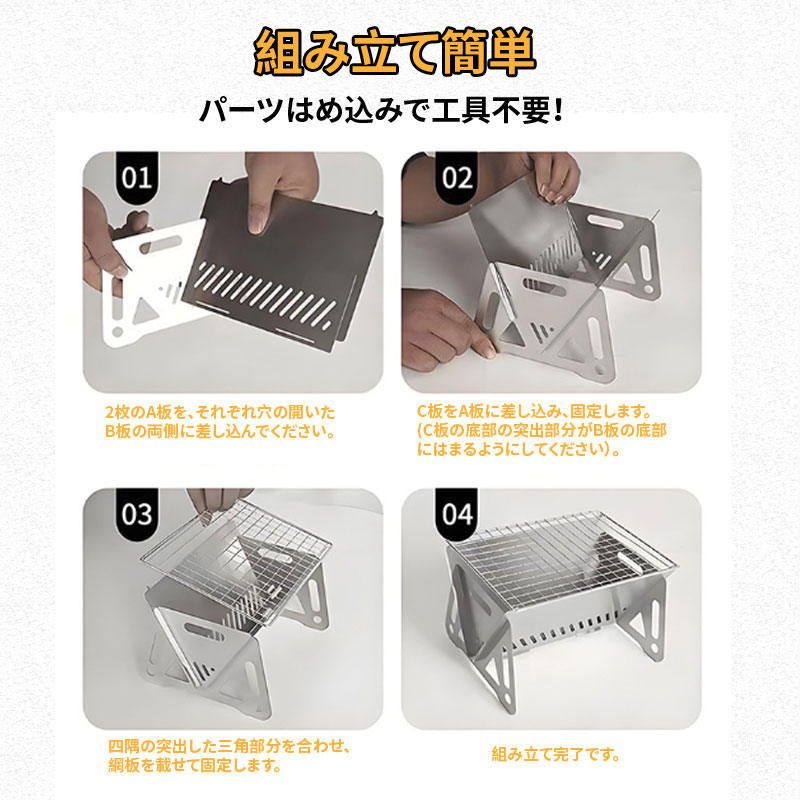 組み立て簡単

パーツはめ込みで工具不要！

01

2枚のA板を、それぞれ穴の開いたB板の両側に差し込んでください。

02

C板をA板に差し込み、固定します。(C板の底部の突出部分がB板の底部にはまるようにしてください)。

03

四隅の突出した三角部分を合わせ、網板を載せて固定します。

04

組み立て完了です。