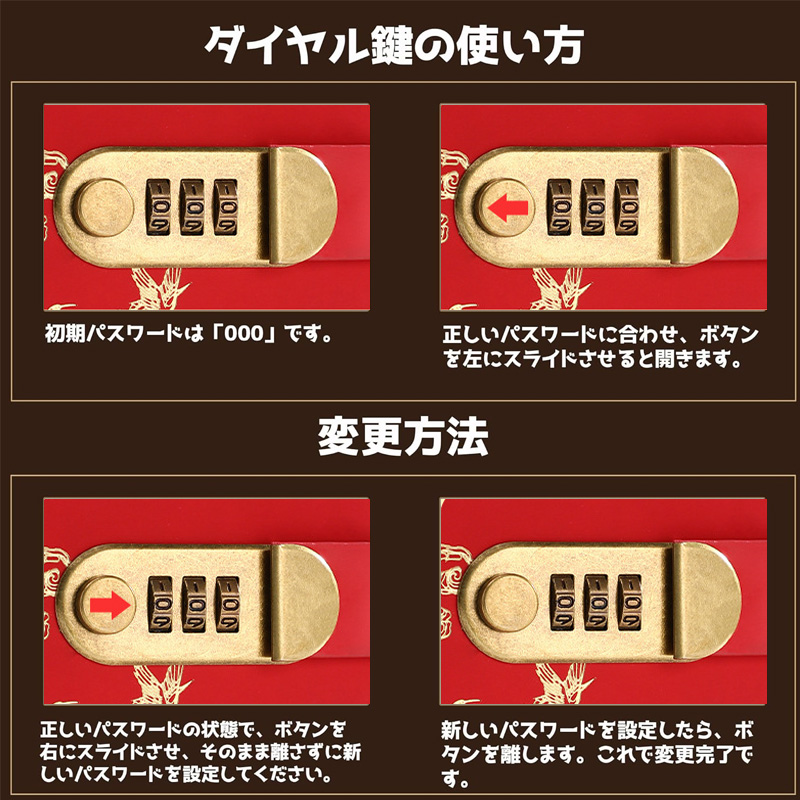 ダイヤル鍵の使い方

初期パスワードは「000」です。

正しいパスワードに合わせ、ボタンを左にスライドさせると開きます。

変更方法

正しいパスワードの状態で、ボタンを右にスライドさせ、そのまま離さずに新しいパスワードを設定してください。

新しいパスワードを設定したら、ボタンを離します。これで変更完了です。