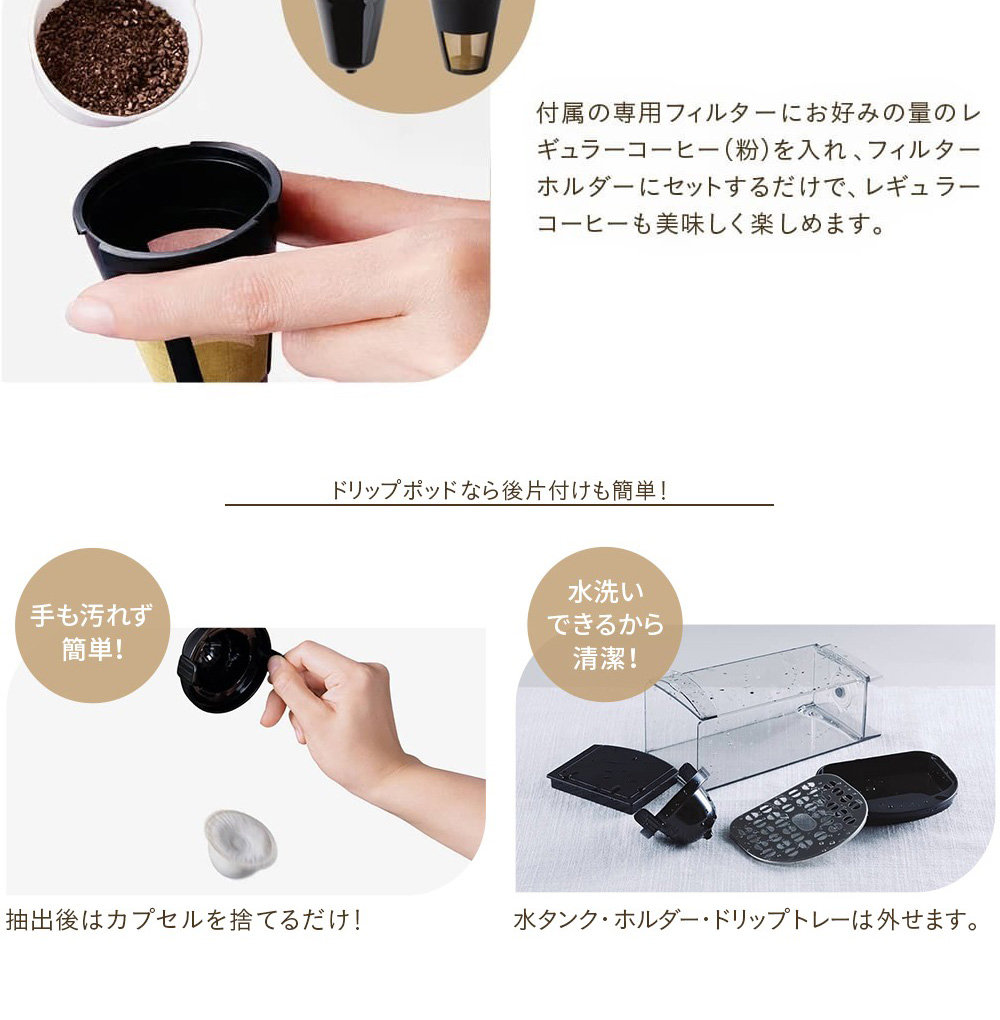 付属の専用フィルターにお好みの量のレギュラーコーヒー（粉）を入れ、フィルターホルダーにセットするだけで、レギュラーコーヒーも美味しく楽しめます。

ドリップポッドなら後片付けも簡単！

手も汚れず簡単！

抽出後はカプセルを捨てるだけ！

水洗いできるから清潔！

水タンク・ホルダー・ドリップトレーは外せます。