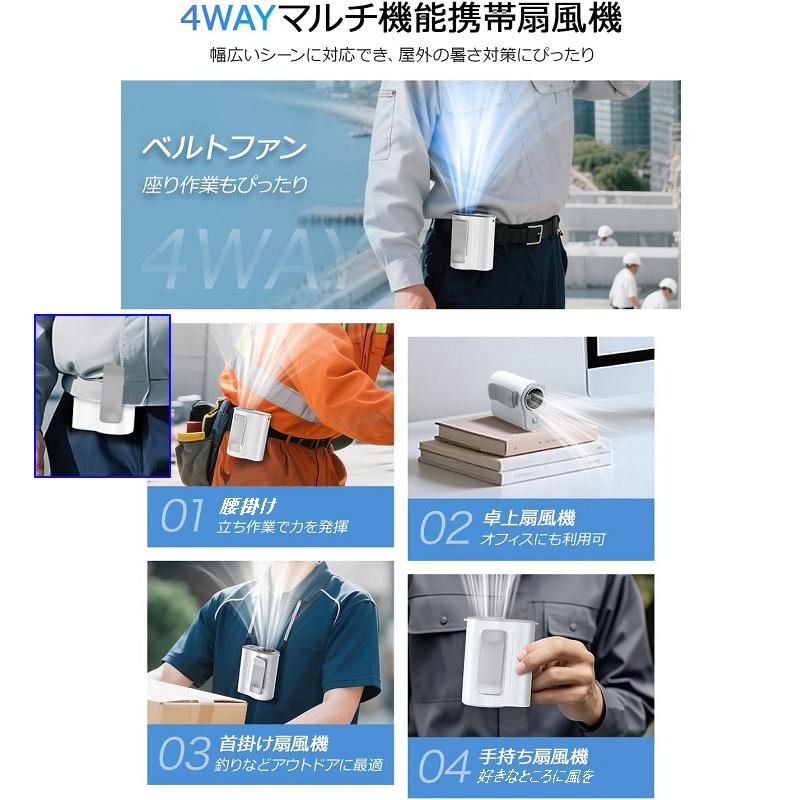 4WAYマルチ機能携帯扇風機
幅広いシーンに対応でき、屋外の暑さ対策にぴったり

ベルトファン
座り作業もぴったり
4WAY

01 腰掛け
立ち作業で力を発揮

02 卓上扇風機
オフィスにも利用可

03 首掛け扇風機
釣りなどアウトドアに最適

04 手持ち扇風機
好きなところに風を