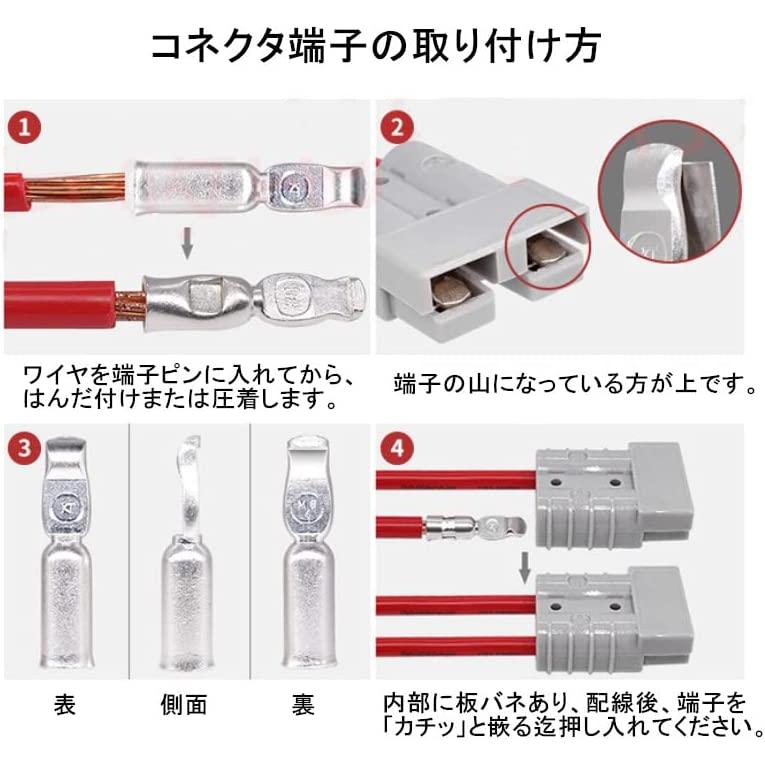 コネクタ端子の取り付け方

1

ワイヤを端子ピンに入れてから、はんだ付けまたは圧着します。

2

端子の山になっている方が上です。

3

表

側面

裏

4

内部に板バネあり、配線後、端子を「カチッ」と嵌る迄押し入れてください。