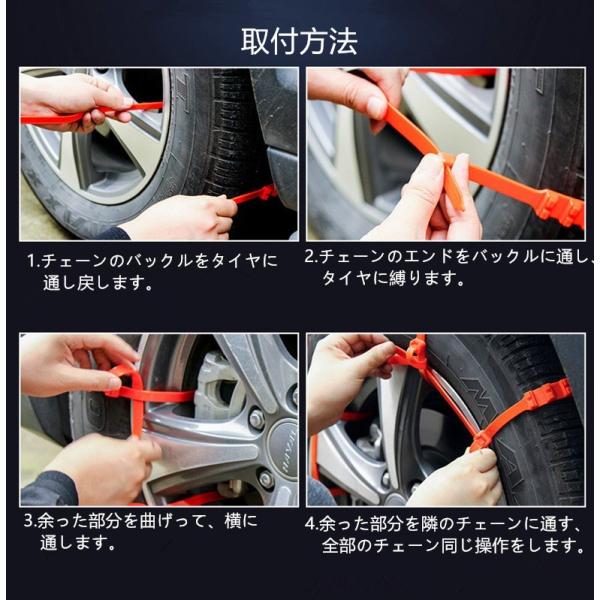 取付方法

1.チェーンのバックルをタイヤに通し戻します。

2.チェーンのエンドをバックルに通し、タイヤに縛ります。

3.余った部分を曲げって、横に通します。

4.余った部分を隣のチェーンに通す、全部のチェーン同じ操作をします。