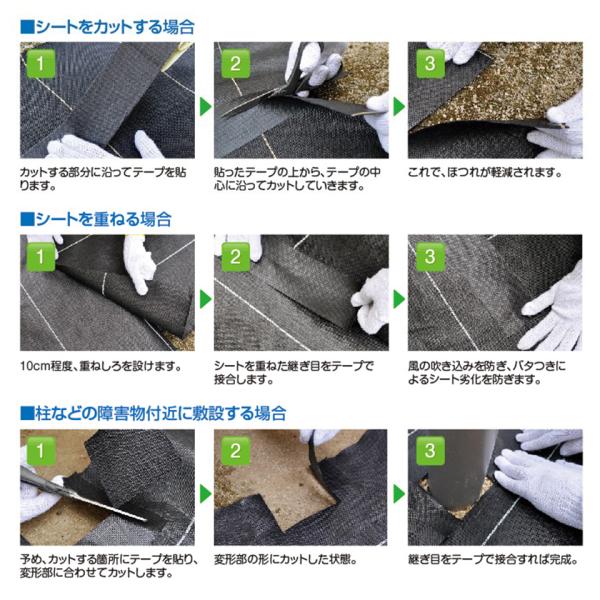 ■シートをカットする場合

1

カットする部分に沿ってテープを貼ります。

2

貼ったテープの上から、テープの中心に沿ってカットしていきます。

3

これで、ほつれが軽減されます。

■シートを重ねる場合

1

10cm程度、重ねしろを設けます。

2

シートを重ねた継ぎ目をテープで接合します。

3

風の吹き込みを防ぎ、バタつきによるシート劣化を防ぎます。

■柱などの障害物付近に敷設する場合

1

予め、カットする箇所にテープを貼り、変形部に合わせてカットします。

2

変形部の形にカットした状態。

3

継ぎ目をテープで接合すれば完成。