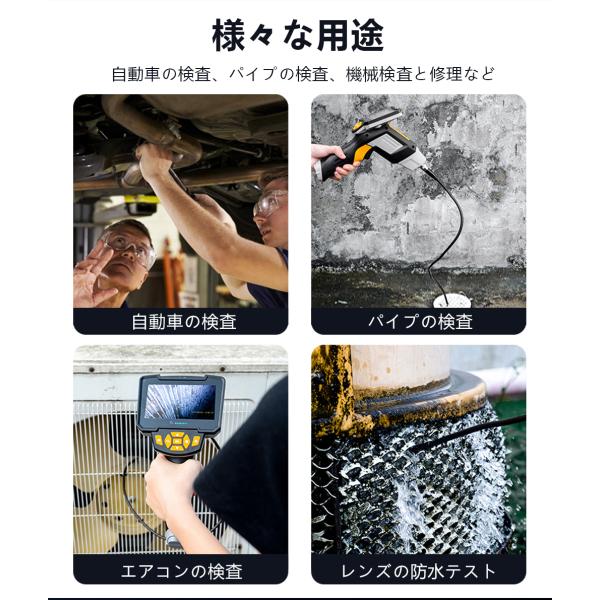 様々な用途

自動車の検査、パイプの検査、機械検査と修理など

自動車の検査

パイプの検査

エアコンの検査

レンズの防水テスト