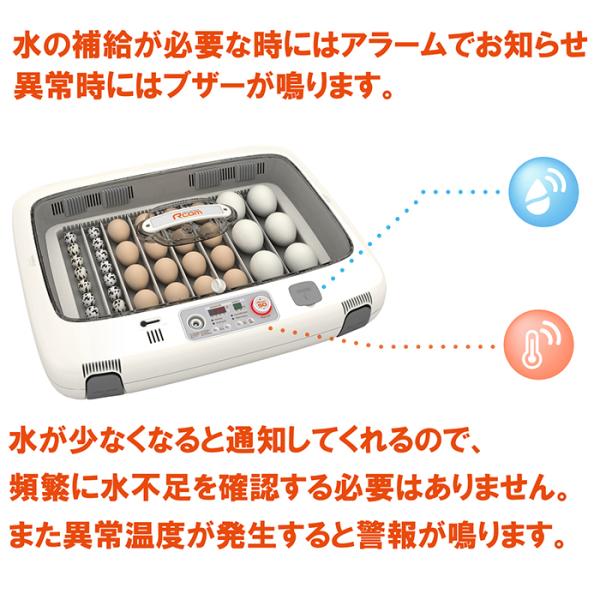 水の補給が必要な時にはアラームでお知らせ
異常時にはブザーが鳴ります。

Rcom

水が少なくなると通知してくれるので、
頻繁に水不足を確認する必要はありません。
また異常温度が発生すると警報が鳴ります。