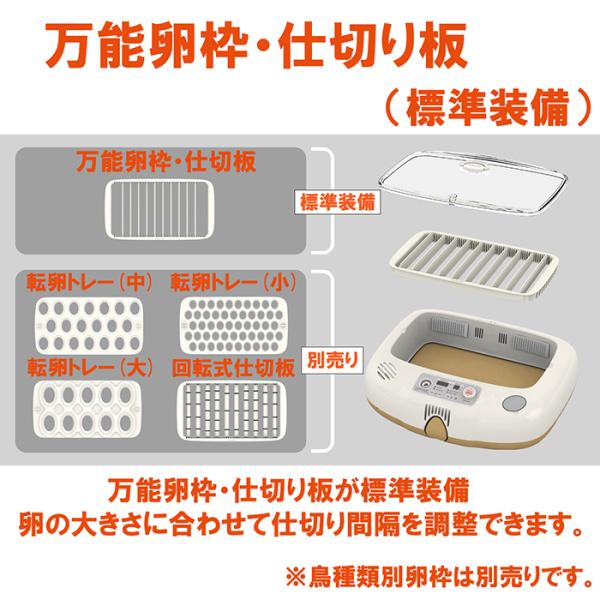 万能卵枠・仕切り板

（標準装備）

万能卵枠・仕切板

標準装備

転卵トレー（中）

転卵トレー（小）

転卵トレー（大）

回転式仕切板

別売り

万能卵枠・仕切り板が標準装備
卵の大きさに合わせて仕切り間隔を調整できます。

※鳥種類別卵枠は別売りです。