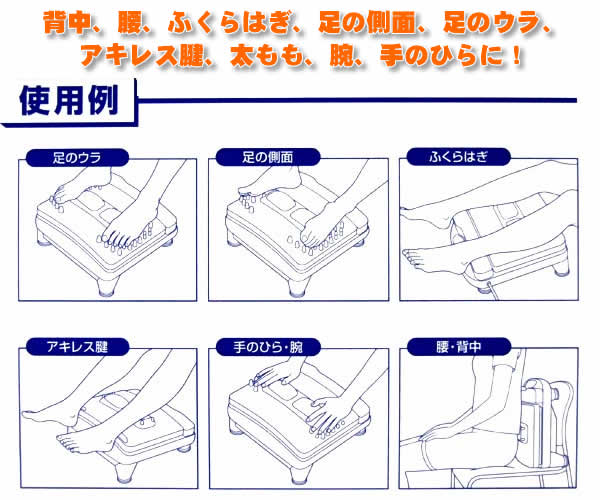 背中、腰、ふくらはぎ、足の側面、足のウラ、アキレス腱、太もも、腕、手のひらに！

使用例

足のウラ

足の側面

ふくらはぎ

アキレス腱

手のひら・腕

腰・背中