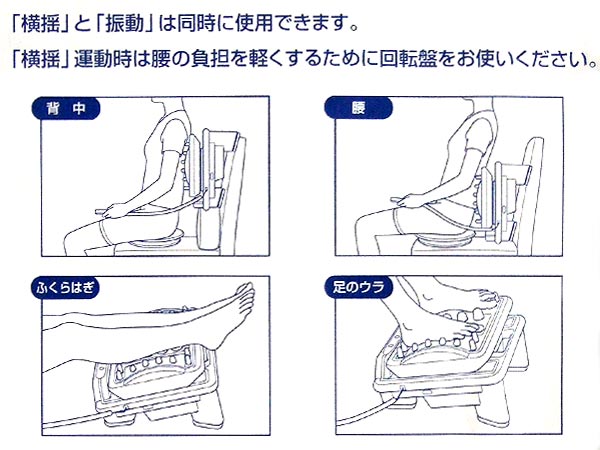 「横揺」と「振動」は同時に使用できます。
「横揺」運動時は腰の負担を軽くするために回転盤をお使いください。

背 中

腰

ふくらはぎ

足のウラ