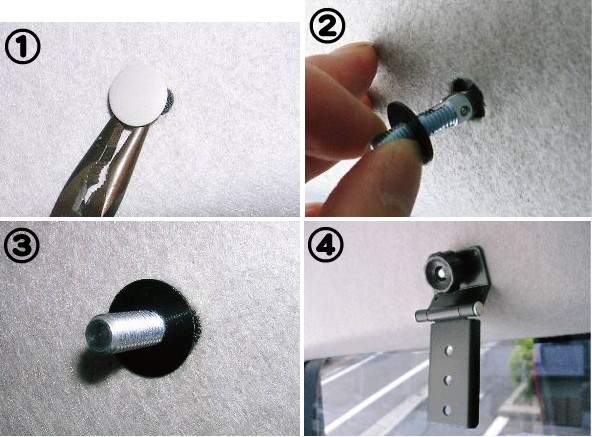 ①

②

③

④