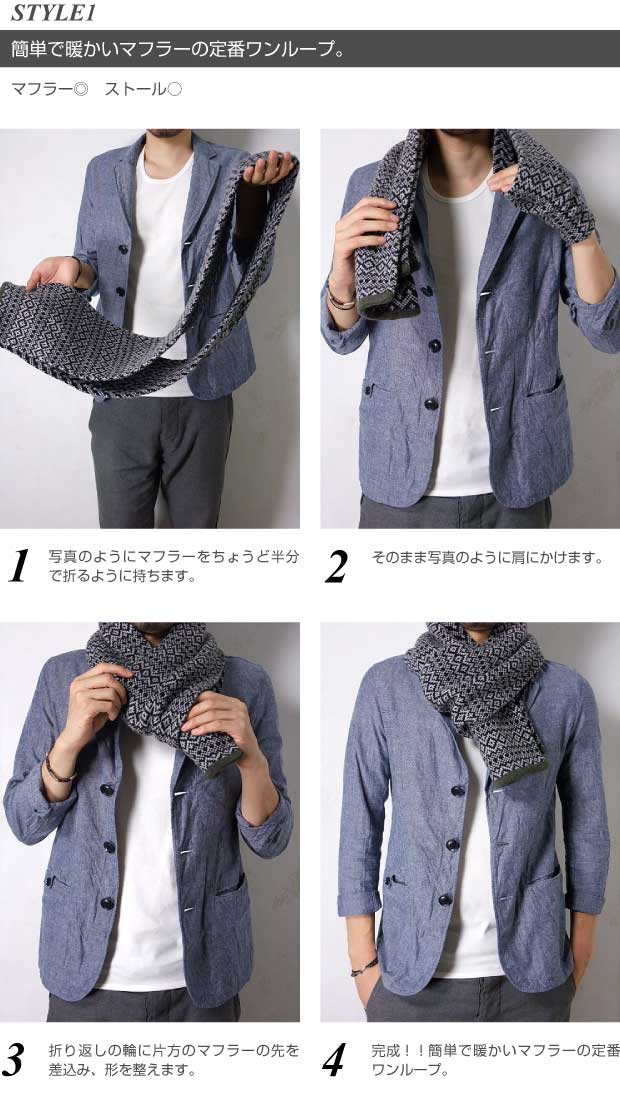 STYLE1

簡単で暖かいマフラーの定番ワンループ。

マフラー◎　ストール○

1 写真のようにマフラーをちょうど半分で折るように持ちます。

2 そのまま写真のように肩にかけます。

3 折り返しの輪に片方のマフラーの先を差込み、形を整えます。

4 完成！！簡単で暖かいマフラーの定番ワンループ。