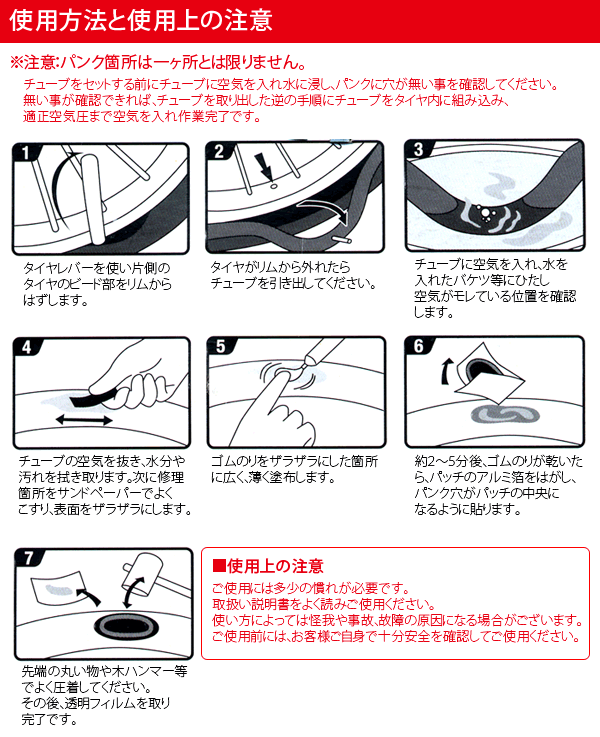 使用方法と使用上の注意

※注意:パンク箇所は一ヶ所とは限りません。

チューブをセットする前にチューブに空気を入れ水に浸し、パンクに穴が無い事を確認してください。無い事が確認できれば、チューブを取り出した逆の手順にチューブをタイヤ内に組み込み、適正空気圧まで空気を入れ作業完了です。

1
タイヤレバーを使い片側のタイヤのビード部をリムからはずします。

2
タイヤがリムから外れたらチューブを引き出してください。

3
チューブに空気を入れ、水を入れたバケツ等にひたし空気がモレている位置を確認します。

4
チューブの空気を抜き、水分や汚れを拭き取ります。次に修理箇所をサンドペーパーでよくこすり、表面をザラザラにします。

5
ゴムのりをザラザラにした箇所に広く、薄く塗布します。

6
約2～5分後、ゴムのりが乾いたら、パッチのアルミ箔をはがし、パンク穴がパッチの中央になるように貼ります。

7
先端の丸い物や木ハンマー等でよく圧着してください。その後、透明フィルムを取り完了です。

■使用上の注意
ご使用には多少の慣れが必要です。
取扱い説明書をよく読みご使用ください。
使い方によっては怪我や事故、故障の原因になる場合がございます。
ご使用前には、お客様ご自身で十分安全を確認してご使用ください。