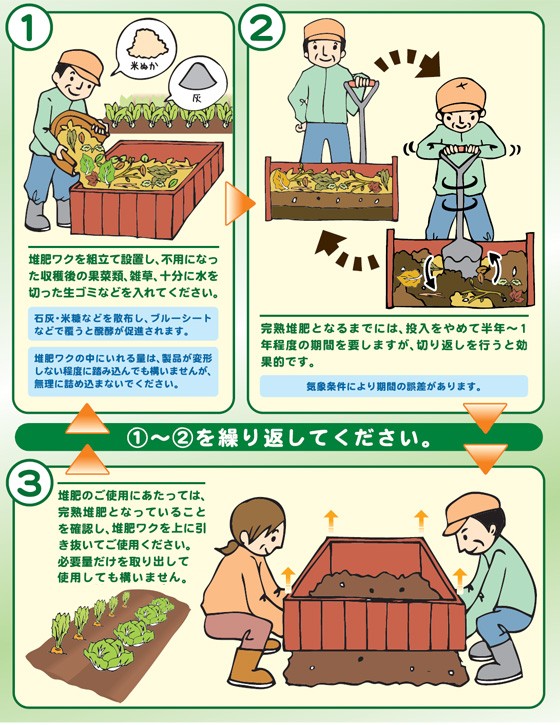 ①

米ぬか

灰

堆肥ワクを組立て設置し、不用になった収穫後の果菜類、雑草、十分に水を切った生ゴミなどを入れてください。

石灰・米糠などを散布し、ブルーシートなどで覆うと醗酵が促進されます。

堆肥ワクの中にいれる量は、製品が変形しない程度に踏み込んでも構いませんが、無理に詰め込まないでください。

②

完熟堆肥となるまでには、投入をやめて半年～1年程度の期間を要しますが、切り返しを行うと効果的です。

気象条件により期間の誤差があります。

①～②を繰り返してください。

③

堆肥のご使用にあたっては、完熟堆肥となっていることを確認し、堆肥ワクを上に引き抜いてご使用ください。必要量だけを取り出して使用しても構いません。