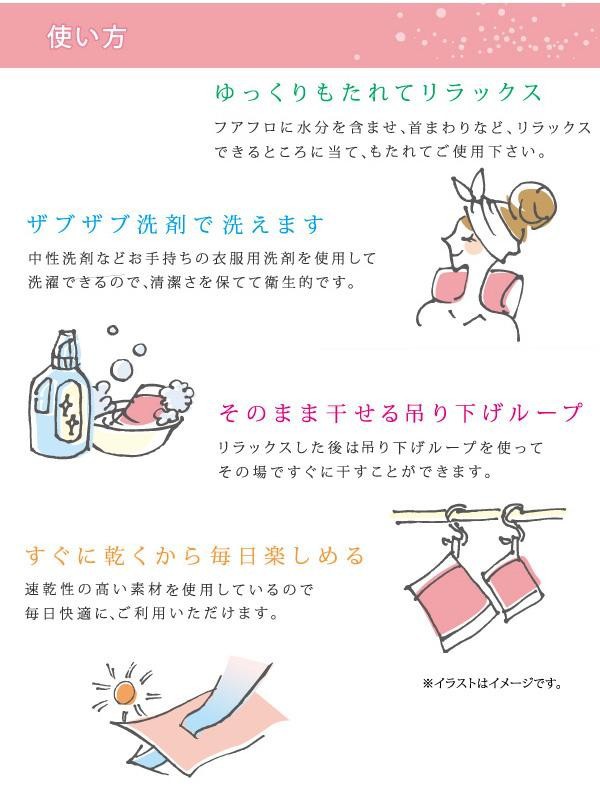 使い方

ゆっくりもたれてリラックス

フアフロに水分を含ませ、首まわりなど、リラックスできるところに当て、もたれてご使用下さい。

ザブザブ洗剤で洗えます

中性洗剤などお手持ちの衣服用洗剤を使用して洗濯できるので、清潔さを保てて衛生的です。

そのまま干せる吊り下げループ

リラックスした後は吊り下げループを使ってその場ですぐに干すことができます。

すぐに乾くから毎日楽しめる

速乾性の高い素材を使用しているので毎日快適に、ご利用いただけます。

※イラストはイメージです。