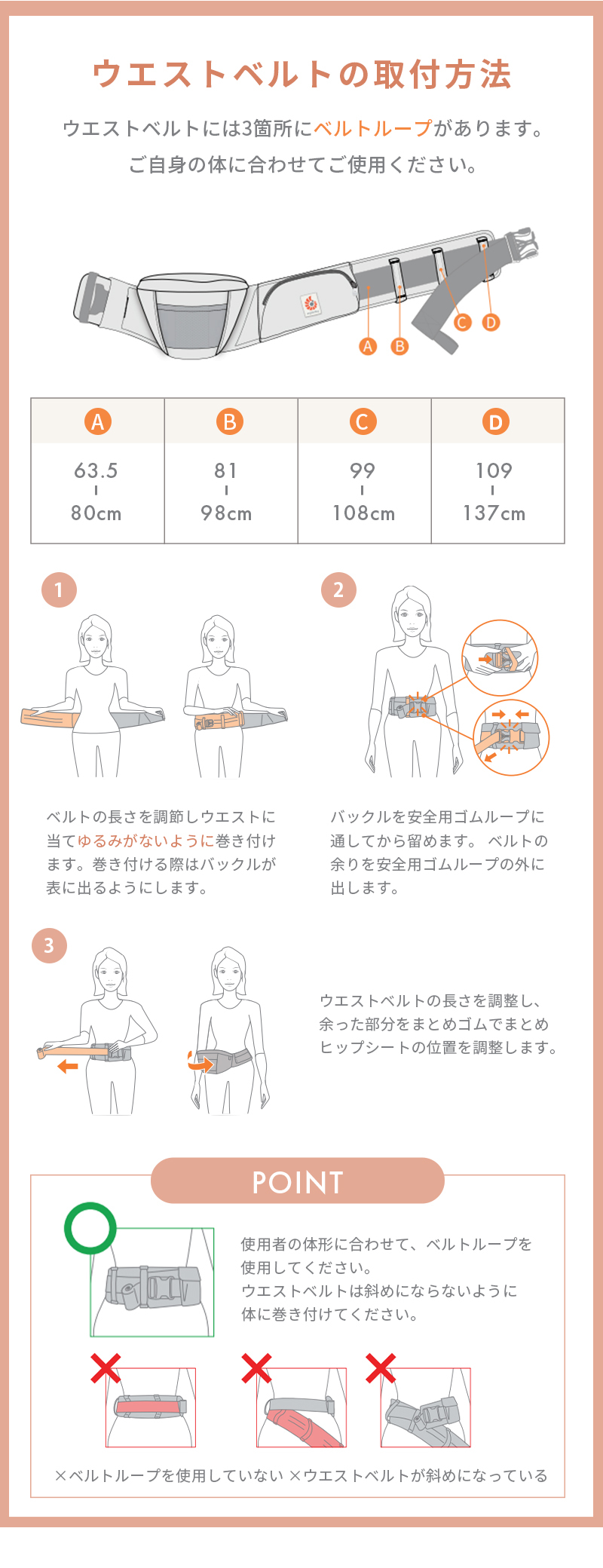 ウエストベルトの取付方法

ウエストベルトには3箇所にベルトループがあります。
ご自身の体に合わせてご使用ください。

A B C D

| A | B | C | D |
|---|---|---|---|
| 63.5 ｜ 80cm | 81 ｜ 98cm | 99 ｜ 108cm | 109 ｜ 137cm |

1

ベルトの長さを調節しウエストに当てゆるみがないように巻き付けます。巻き付ける際はバックルが表に出るようにします。

2

バックルを安全用ゴムループに通してから留めます。 ベルトの余りを安全用ゴムループの外に出します。

3

ウエストベルトの長さを調整し、余った部分をまとめゴムでまとめヒップシートの位置を調整します。

POINT

使用者の体形に合わせて、ベルトループを使用してください。
ウエストベルトは斜めにならないように体に巻き付けてください。

×ベルトループを使用していない ×ウエストベルトが斜めになっている