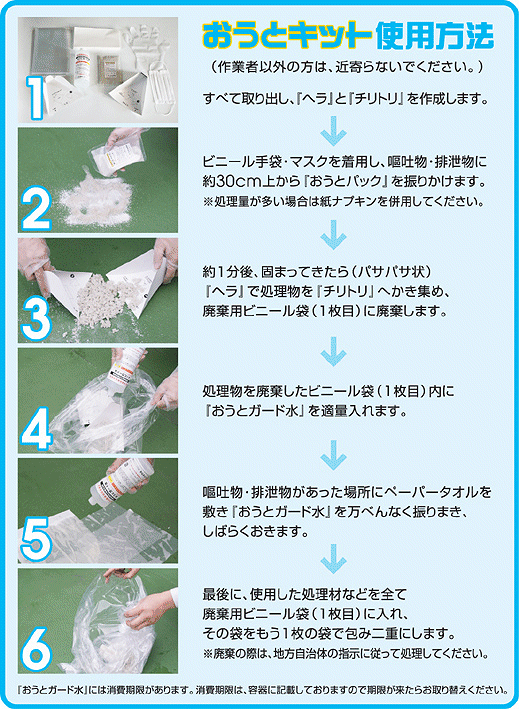 おうとキット使用方法
（作業者以外の方は、近寄らないでください。）

1
すべて取り出し、『ヘラ』と『チリトリ』を作成します。

2
ビニール手袋・マスクを着用し、嘔吐物・排泄物に約30cm上から『おうとパック』を振りかけます。
※処理量が多い場合は紙ナプキンを併用してください。

3
約1分後、固まってきたら（パサパサ状）『ヘラ』で処理物を『チリトリ』へかき集め、廃棄用ビニール袋（1枚目）に廃棄します。

4
処理物を廃棄したビニール袋（1枚目）内に『おうとガード水』を適量入れます。

5
嘔吐物・排泄物があった場所にペーパータオルを敷き『おうとガード水』を万べんなく振りまき、しばらくおきます。

6
最後に、使用した処理材などを全て廃棄用ビニール袋（1枚目）に入れ、その袋をもう1枚の袋で包み二重にします。
※廃棄の際は、地方自治体の指示に従って処理してください。

『おうとガード水』には消費期限があります。消費期限は、容器に記載しておりますので期限が来たらお取り替えください。