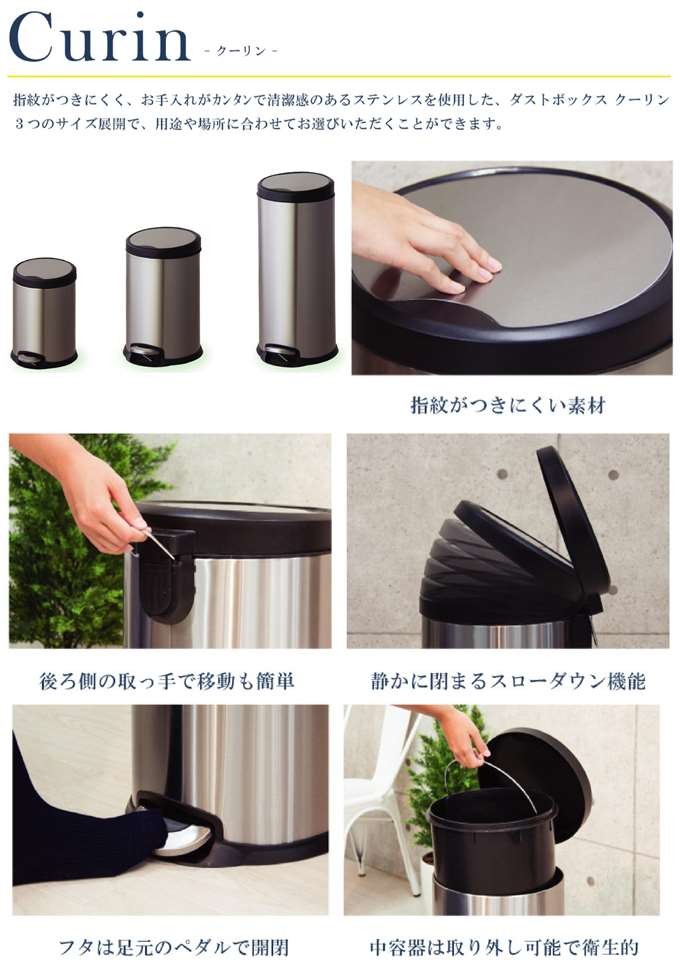 Curin - クーリン -

指紋がつきにくく、お手入れがカンタンで清潔感のあるステンレスを使用した、ダストボックス クーリン
３つのサイズ展開で、用途や場所に合わせてお選びいただくことができます。

指紋がつきにくい素材

後ろ側の取っ手で移動も簡単

静かに閉まるスローダウン機能

フタは足元のペダルで開閉

中容器は取り外し可能で衛生的