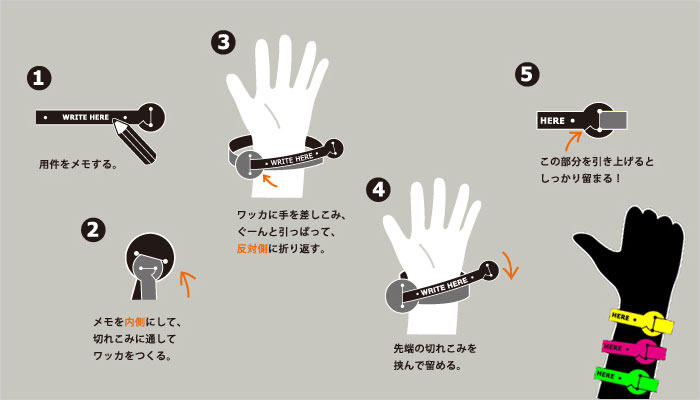 1

WRITE HERE

用件をメモする。

2

メモを内側にして、切れこみに通してワッカをつくる。

3

WRITE HERE

ワッカに手を差しこみ、ぐーんと引っぱって、反対側に折り返す。

4

WRITE HERE

先端の切れこみを挟んで留める。

5

HERE

この部分を引き上げるとしっかり留まる！

HERE

HERE

HERE