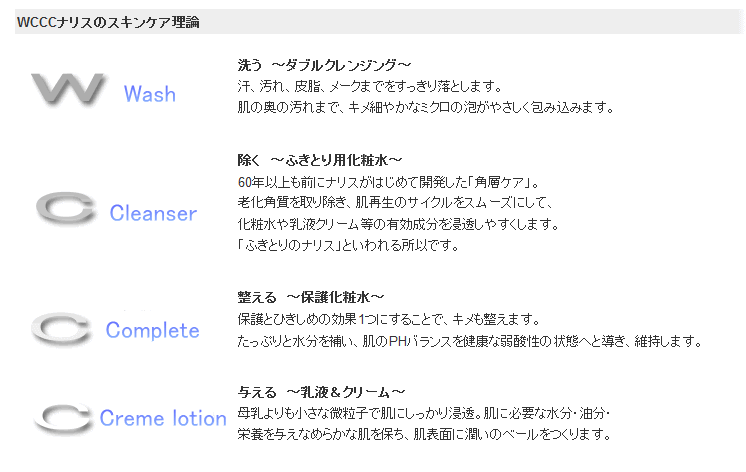 WCCCナリスのスキンケア理論

W Wash

洗う ～ダブルクレンジング～
汗、汚れ、皮脂、メークまでをすっきり落とします。
肌の奥の汚れまで、キメ細やかなミクロの泡がやさしく包み込みます。

C Cleanser

除く ～ふきとり用化粧水～
60年以上も前にナリスがはじめて開発した「角層ケア」。
老化角質を取り除き、肌再生のサイクルをスムーズにして、
化粧水や乳液クリーム等の有効成分を浸透しやすくします。
「ふきとりのナリス」といわれる所以です。

C Complete

整える ～保護化粧水～
保護とひきしめの効果1つにすることで、キメも整えます。
たっぷりと水分を補い、肌のPHバランスを健康な弱酸性の状態へと導き、維持します。

C Creme lotion

与える ～乳液＆クリーム～
母乳よりも小さな微粒子で肌にしっかり浸透。肌に必要な水分・油分・
栄養を与えなめらかな肌を保ち、肌表面に潤いのベールをつくります。